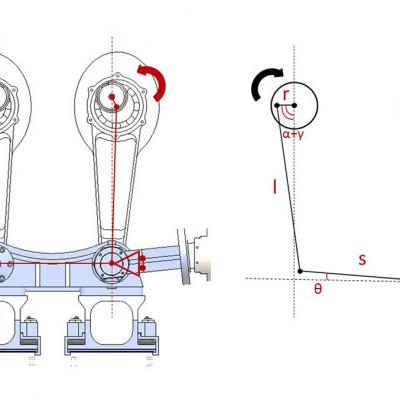 r
α+γ
l
s
θ